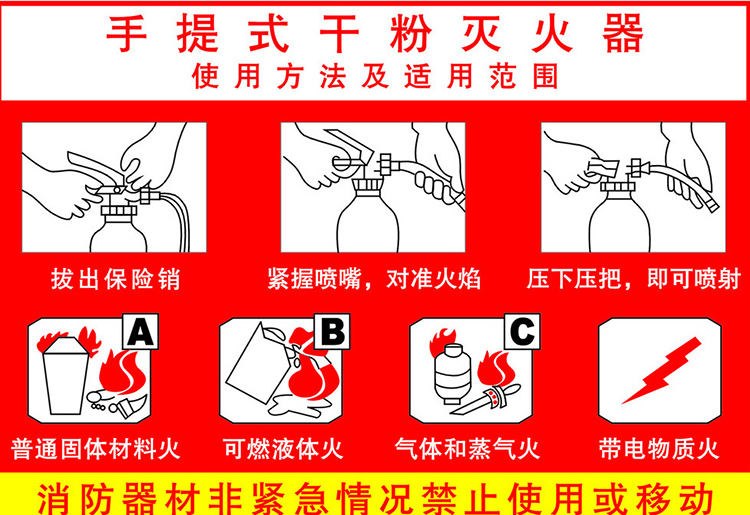 手提式干粉灭火器
使用方法及适用范围

拔出保险销

紧握喷嘴，对准火焰

压下压把，即可喷射

A

普通固体材料火

B

可燃液体火

C

气体和蒸气火

带电物质火

消防器材非紧急情况禁止使用或移动